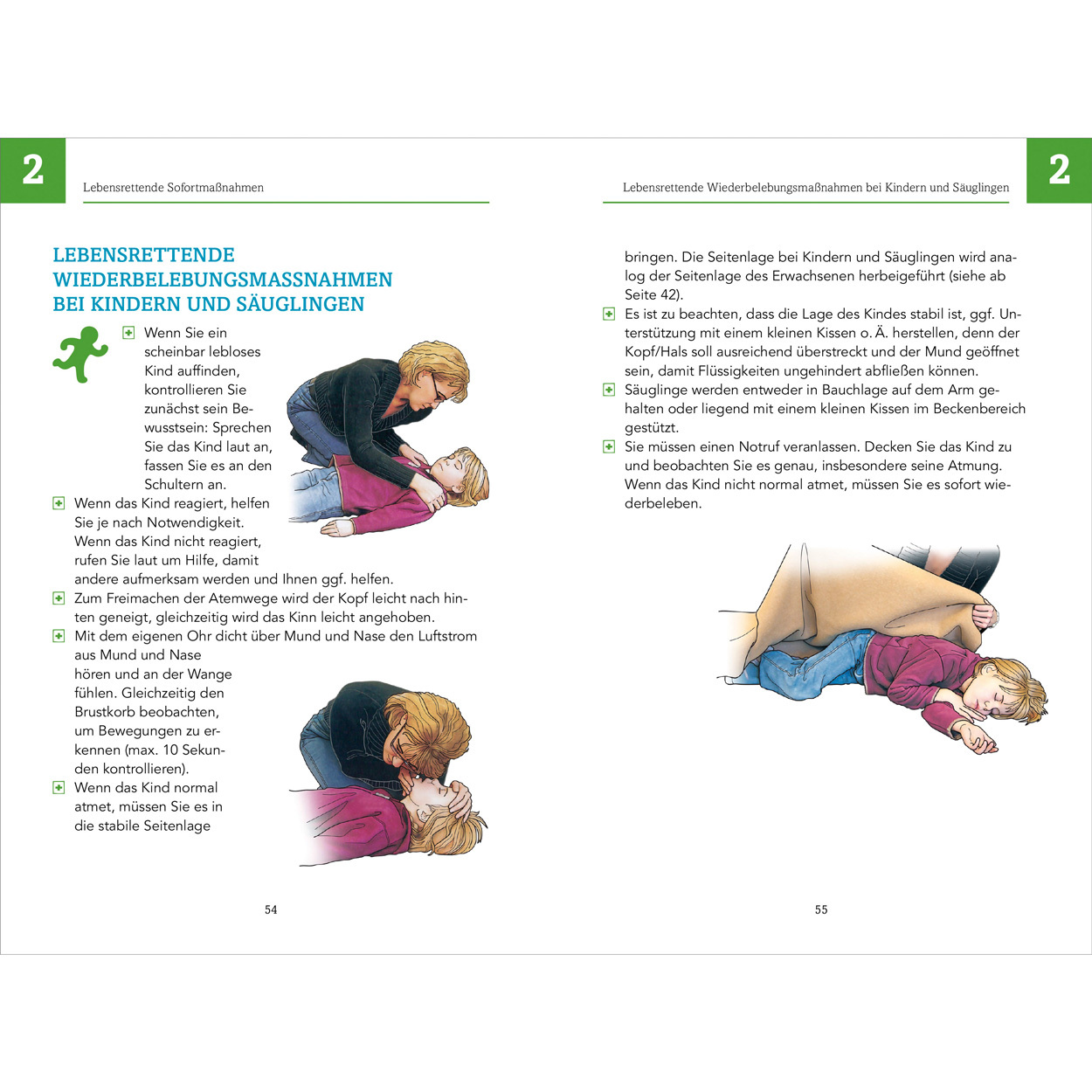 2

Lebensrettende Sofortmaßnahmen

LEBENSRETTENDE WIEDERBELEBUNGSMASSNAHMEN BEI KINDERN UND SÄUGLINGEN

Wenn Sie ein scheinbar lebloses Kind auffinden, kontrollieren Sie zunächst sein Bewusstsein: Sprechen Sie das Kind laut an, fassen Sie es an den Schultern an.

Wenn das Kind reagiert, helfen Sie je nach Notwendigkeit. Wenn das Kind nicht reagiert, rufen Sie laut um Hilfe, damit andere aufmerksam werden und Ihnen ggf. helfen.

Zum Freimachen der Atemwege wird der Kopf leicht nach hinten geneigt, gleichzeitig wird das Kinn leicht angehoben.

Mit dem eigenen Ohr dicht über Mund und Nase den Luftstrom aus Mund und Nase hören und an der Wange fühlen. Gleichzeitig den Brustkorb beobachten, um Bewegungen zu erkennen (max. 10 Sekunden kontrollieren).

Wenn das Kind normal atmet, müssen Sie es in die stabile Seitenlage

54

Lebensrettende Wiederbelebungsmaßnahmen bei Kindern und Säuglingen

2

bringen. Die Seitenlage bei Kindern und Säuglingen wird analog der Seitenlage des Erwachsenen herbeigeführt (siehe ab Seite 42).

Es ist zu beachten, dass die Lage des Kindes stabil ist, ggf. Unterstützung mit einem kleinen Kissen o. Ä. herstellen, denn der Kopf/Hals soll ausreichend überstreckt und der Mund geöffnet sein, damit Flüssigkeiten ungehindert abfließen können.

Säuglinge werden entweder in Bauchlage auf dem Arm gehalten oder liegend mit einem kleinen Kissen im Beckenbereich gestützt.

Sie müssen einen Notruf veranlassen. Decken Sie das Kind zu und beobachten Sie es genau, insbesondere seine Atmung. Wenn das Kind nicht normal atmet, müssen Sie es sofort wiederbeleben.

55