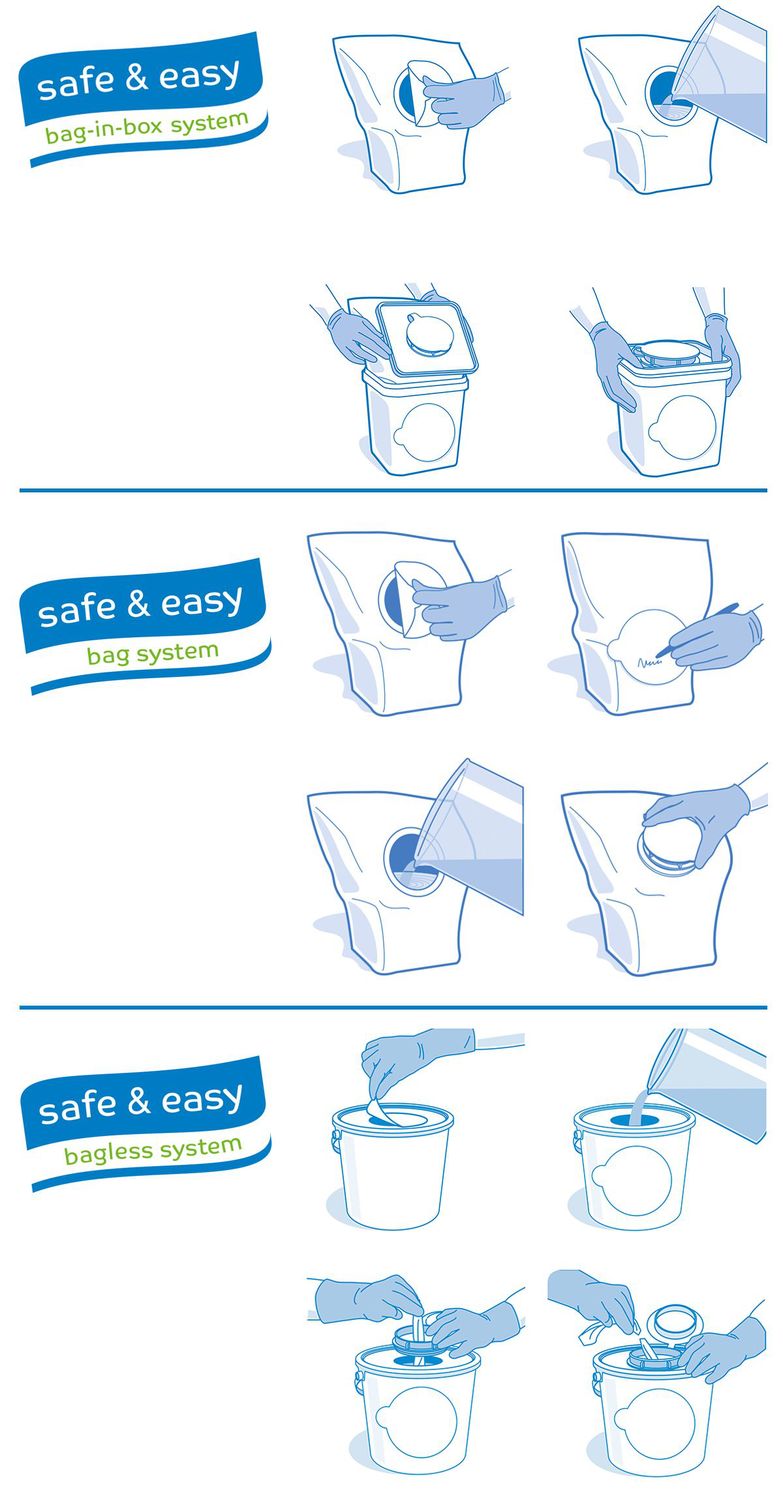 safe & easy
bag-in-box system

safe & easy
bag system

safe & easy
bagless system