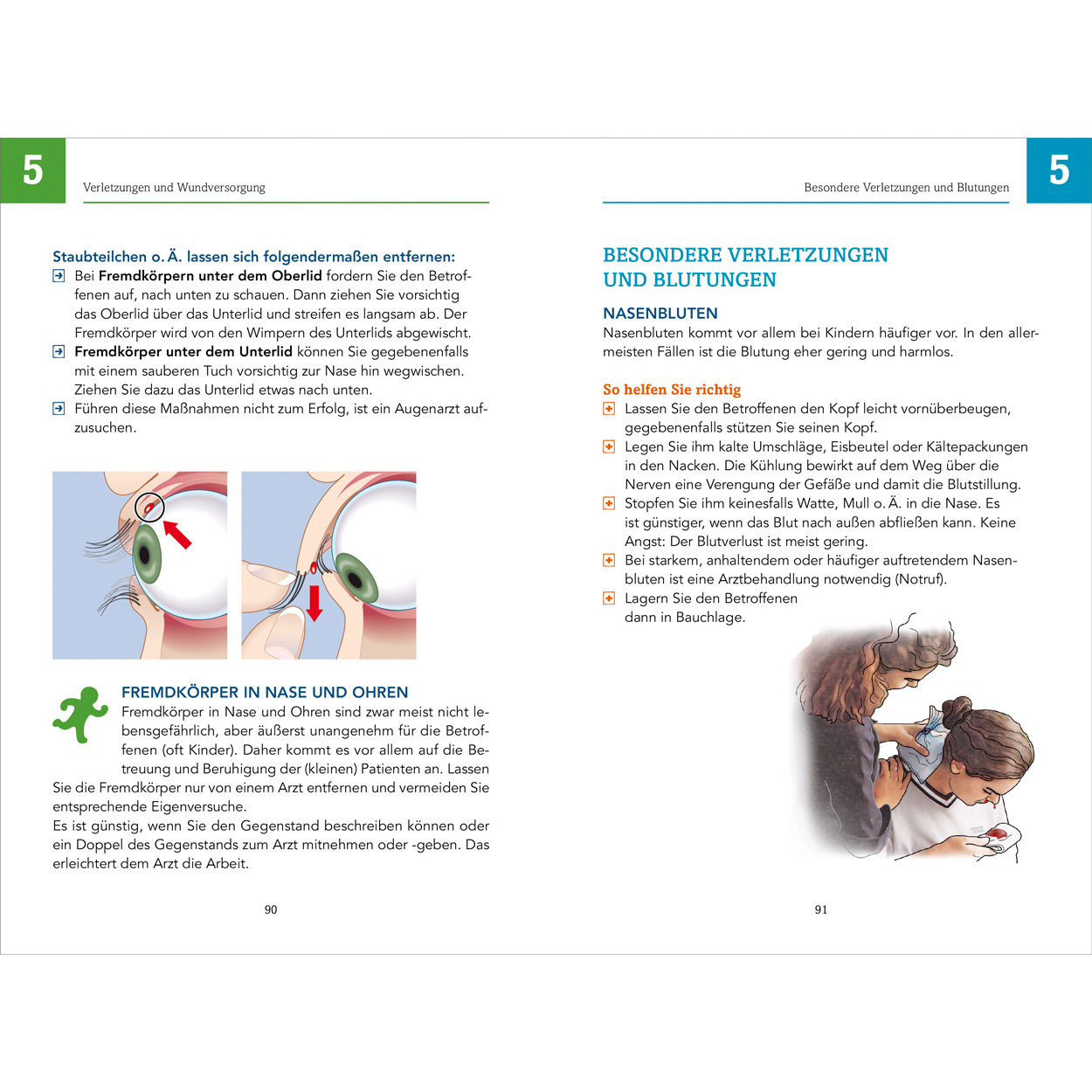 5

Verletzungen und Wundversorgung

Staubteilchen o. Ä. lassen sich folgendermaßen entfernen:
Bei Fremdkörpern unter dem Oberlid fordern Sie den Betroffenen auf, nach unten zu schauen. Dann ziehen Sie vorsichtig das Oberlid über das Unterlid und streifen es langsam ab. Der Fremdkörper wird von den Wimpern des Unterlids abgewischt.
Fremdkörper unter dem Unterlid können Sie gegebenenfalls mit einem sauberen Tuch vorsichtig zur Nase hin wegwischen. Ziehen Sie dazu das Unterlid etwas nach unten.
Führen diese Maßnahmen nicht zum Erfolg, ist ein Augenarzt aufzusuchen.

FREMDKÖRPER IN NASE UND OHREN
Fremdkörper in Nase und Ohren sind zwar meist nicht lebensgefährlich, aber äußerst unangenehm für die Betroffenen (oft Kinder). Daher kommt es vor allem auf die Betreuung und Beruhigung der (kleinen) Patienten an. Lassen Sie die Fremdkörper nur von einem Arzt entfernen und vermeiden Sie entsprechende Eigenversuche.
Es ist günstig, wenn Sie den Gegenstand beschreiben können oder ein Doppel des Gegenstands zum Arzt mitnehmen oder -geben. Das erleichtert dem Arzt die Arbeit.

90

Besondere Verletzungen und Blutungen

5

BESONDERE VERLETZUNGEN UND BLUTUNGEN

NASENBLUTEN
Nasenbluten kommt vor allem bei Kindern häufiger vor. In den allermeisten Fällen ist die Blutung eher gering und harmlos.

So helfen Sie richtig
Lassen Sie den Betroffenen den Kopf leicht vornüberbeugen, gegebenenfalls stützen Sie seinen Kopf.
Legen Sie ihm kalte Umschläge, Eisbeutel oder Kältepackungen in den Nacken. Die Kühlung bewirkt auf dem Weg über die Nerven eine Verengung der Gefäße und damit die Blutstillung.
Stopfen Sie ihm keinesfalls Watte, Mull o. Ä. in die Nase. Es ist günstiger, wenn das Blut nach außen abfließen kann. Keine Angst: Der Blutverlust ist meist gering.
Bei starkem, anhaltendem oder häufiger auftretendem Nasenbluten ist eine Arztbehandlung notwendig (Notruf).
Lagern Sie den Betroffenen dann in Bauchlage.

91